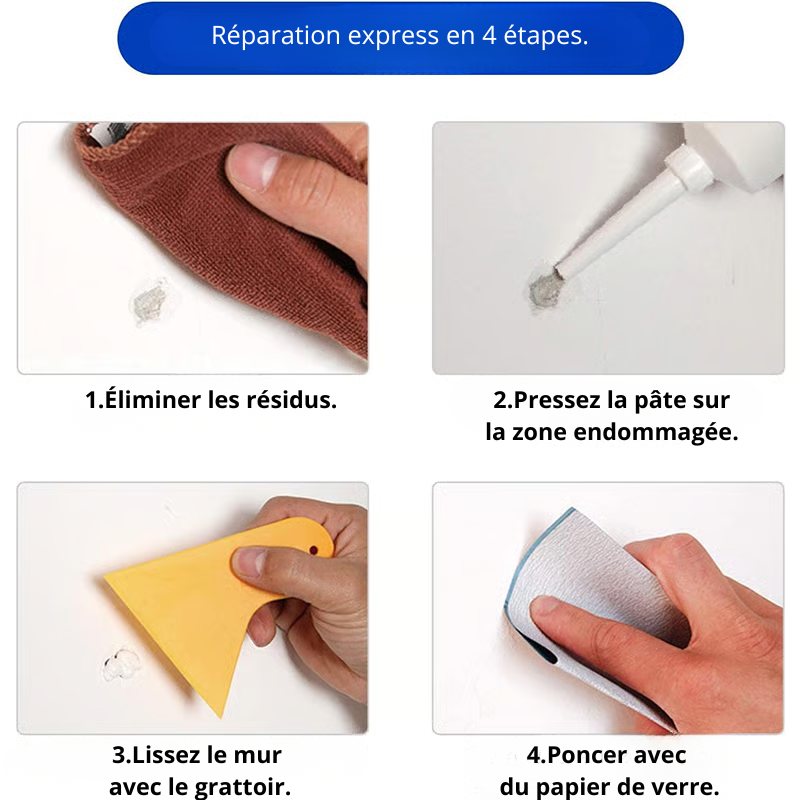 Réparation express en 4 étapes.

1.Éliminer les résidus.

2.Pressez la pâte sur la zone endommagée.

3.Lissez le mur avec le grattoir.

4.Poncer avec du papier de verre.